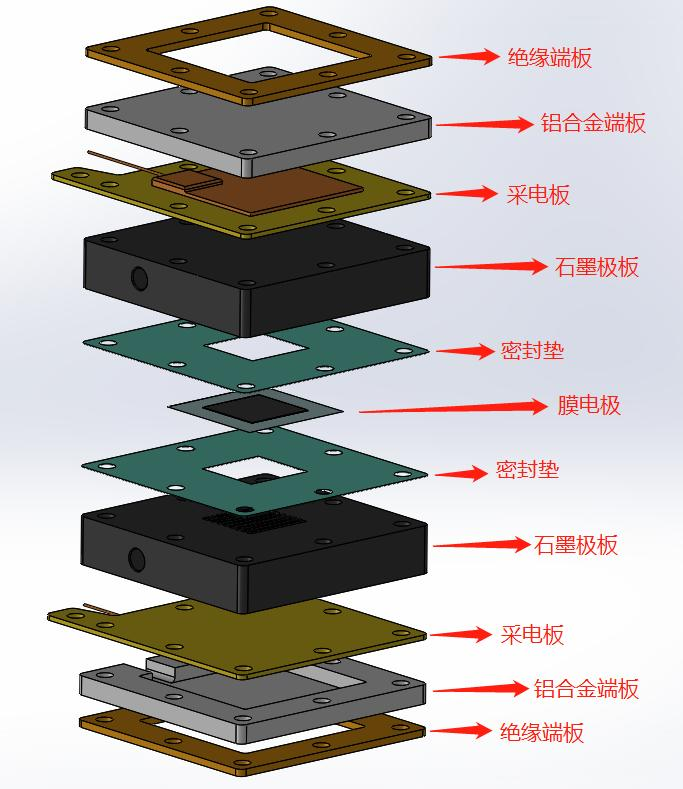 绝缘端板

铝合金端板

采电板

石墨极板

密封垫

膜电极

密封垫

石墨极板

采电板

铝合金端板

绝缘端板