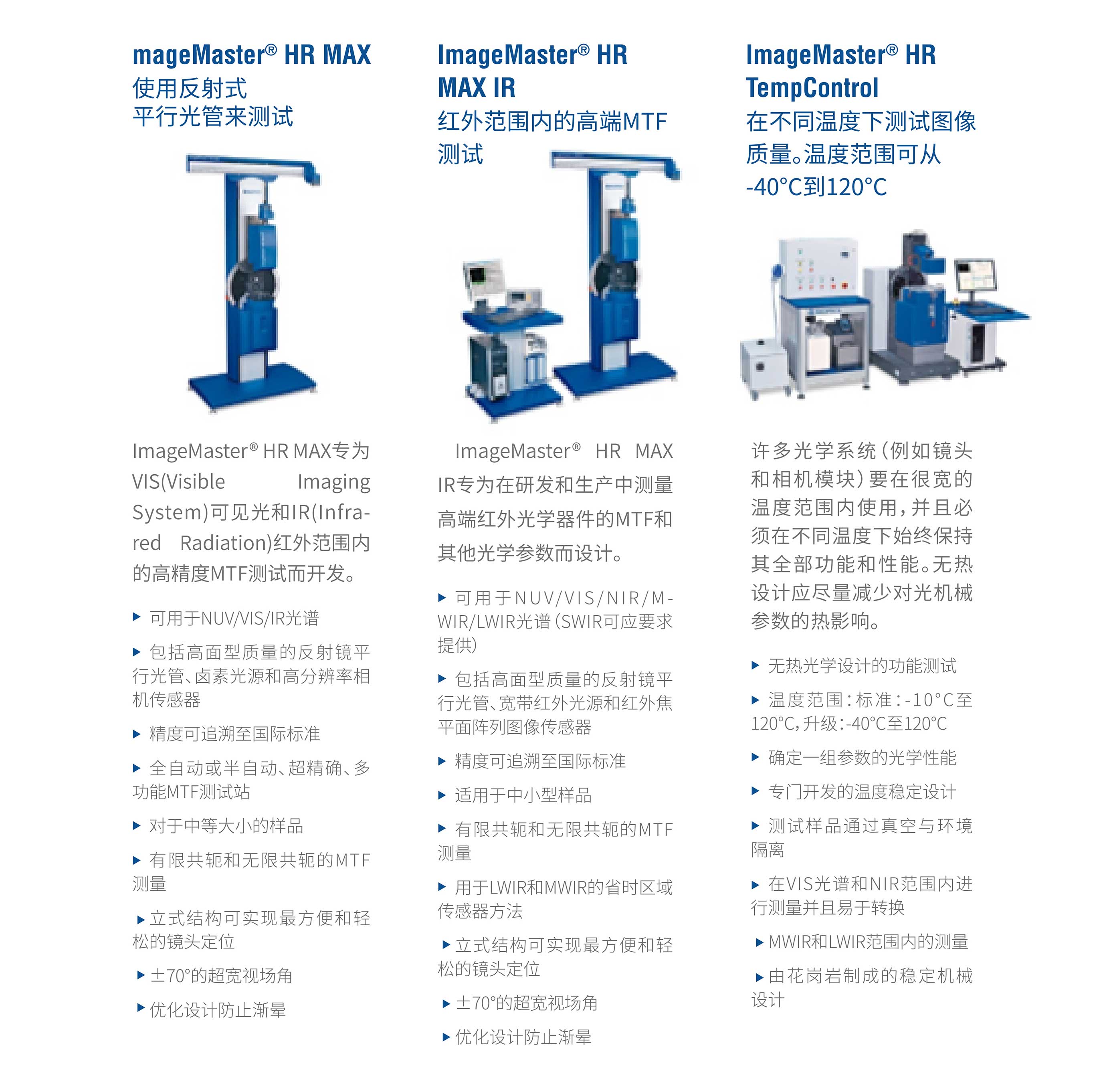 mageMaster® HR MAX
使用反射式
平行光管来测试

ImageMaster® HR MAX专为VIS(Visible Imaging System)可见光和IR(Infrared Radiation)红外范围内的高精度MTF测试而开发。

▶ 可用于NUV/VIS/IR光谱

▶ 包括高面型质量的反射镜平行光管、卤素光源和高分辨率相机传感器

▶ 精度可追溯至国际标准

▶ 全自动或半自动、超精确、多功能MTF测试站

▶ 对于中等大小的样品

▶ 有限共轭和无限共轭的MTF测量

▶ 立式结构可实现最方便和轻松的镜头定位

▶ ±70°的超宽视场角

▶ 优化设计防止渐晕

ImageMaster® HR MAX IR
红外范围内的高端MTF测试

ImageMaster® HR MAX IR专为在研发和生产中测量高端红外光学器件的MTF和其他光学参数而设计。

▶ 可用于NUV/VIS/NIR/MWIR/LWIR光谱(SWIR可应要求提供)

▶ 包括高面型质量的反射镜平行光管、宽带红外光源和红外焦平面阵列图像传感器

▶ 精度可追溯至国际标准

▶ 适用于中小型样品

▶ 有限共轭和无限共轭的MTF测量

▶ 用于LWIR和MWIR的省时区域传感器方法

▶ 立式结构可实现最方便和轻松的镜头定位

▶ ±70°的超宽视场角

▶ 优化设计防止渐晕

ImageMaster® HR TempControl
在不同温度下测试图像质量。温度范围可从-40°C到120°C

许多光学系统(例如镜头和相机模块)要在很宽的温度范围内使用,并且必须在不同温度下始终保持其全部功能和性能。无热设计应尽量减少对光机械参数的热影响。

▶ 无热光学设计的功能测试

▶ 温度范围:标准:-10°C至120°C,升级:-40°C至120°C

▶ 确定一组参数的光学性能

▶ 专门开发的温度稳定设计

▶ 测试样品通过真空与环境隔离

▶ 在VIS光谱和NIR范围内进行测量并且易于转换

▶ MWIR和LWIR范围内的测量

▶ 由花岗岩制成的稳定机械设计